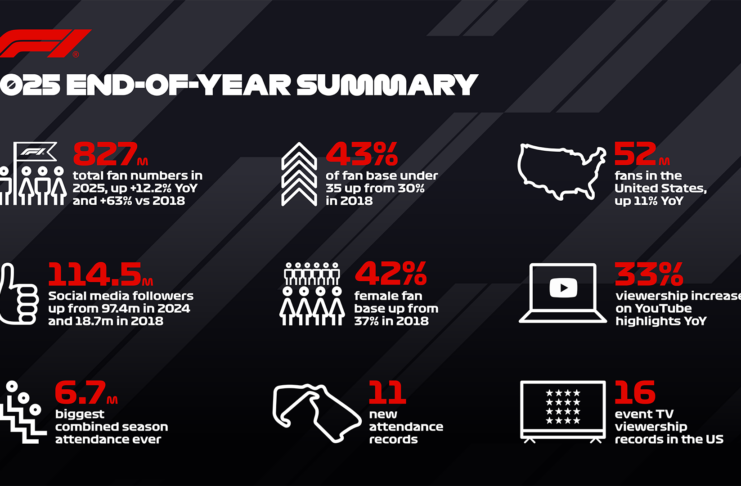 F1

025 END-OF-YEAR SUMMARY

827 M
total fan numbers in 2025, up +12.2% YoY and +63% vs 2018

43%
of fan base under 35 up from 30% in 2018

52 M
fans in the United States, up 11% YoY

114.5 M
Social media followers up from 97.4m in 2024 and 18.7m in 2018

42%
female fan base up from 37% in 2018

33%
viewership increase on YouTube highlights YoY

6.7 M
biggest combined season attendance ever

11
new attendance records

16
event TV viewership records in the US