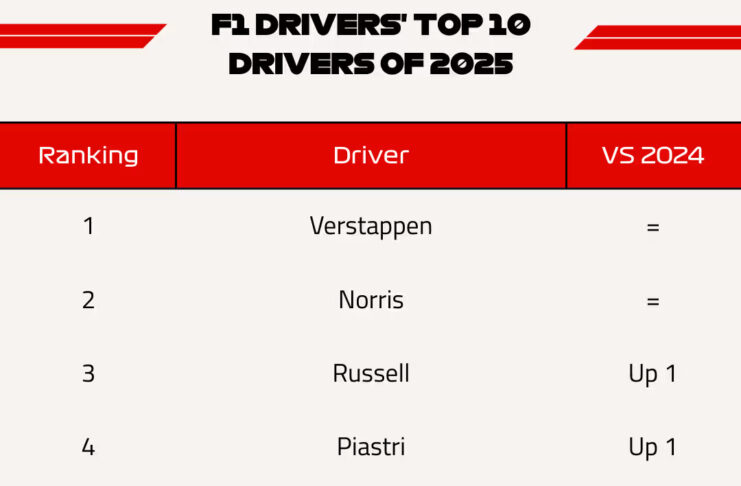 F1 DRIVERS' TOP 10 DRIVERS OF 2025

| Ranking | Driver | VS 2024 |
|---|---|---|
| 1 | Verstappen | = |
| 2 | Norris | = |
| 3 | Russell | Up 1 |
| 4 | Piastri | Up 1 |