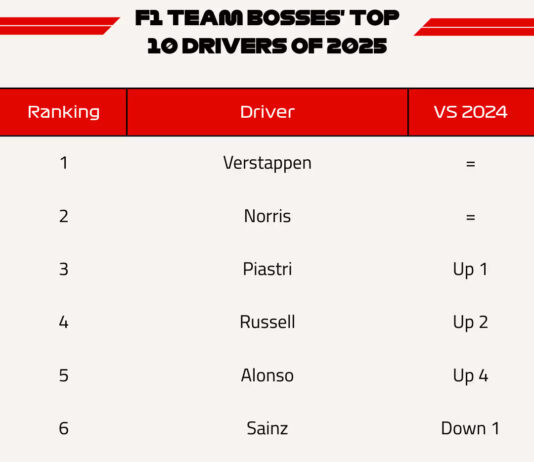 F1 TEAM BOSSES' TOP 10 DRIVERS OF 2025

| Ranking | Driver | VS 2024 |
|---|---|---|
| 1 | Verstappen | = |
| 2 | Norris | = |
| 3 | Piastri | Up 1 |
| 4 | Russell | Up 2 |
| 5 | Alonso | Up 4 |
| 6 | Sainz | Down 1 |